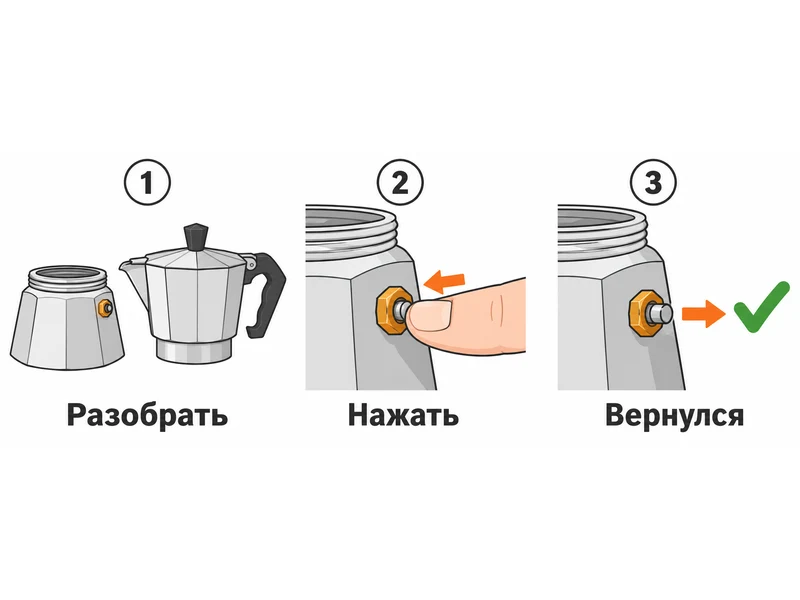 1

Разобрать

2

Нажать

3

Вернулся